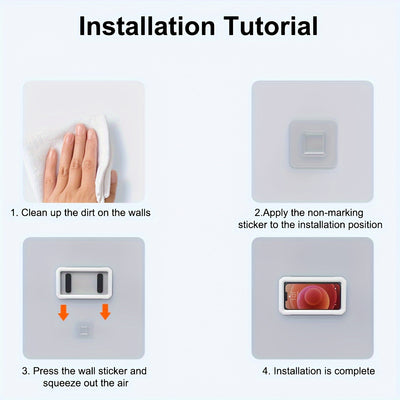 Installation Tutorial

1. Clean up the dirt on the walls

2.Apply the non-marking sticker to the installation position

3. Press the wall sticker and squeeze out the air

4. Installation is complete