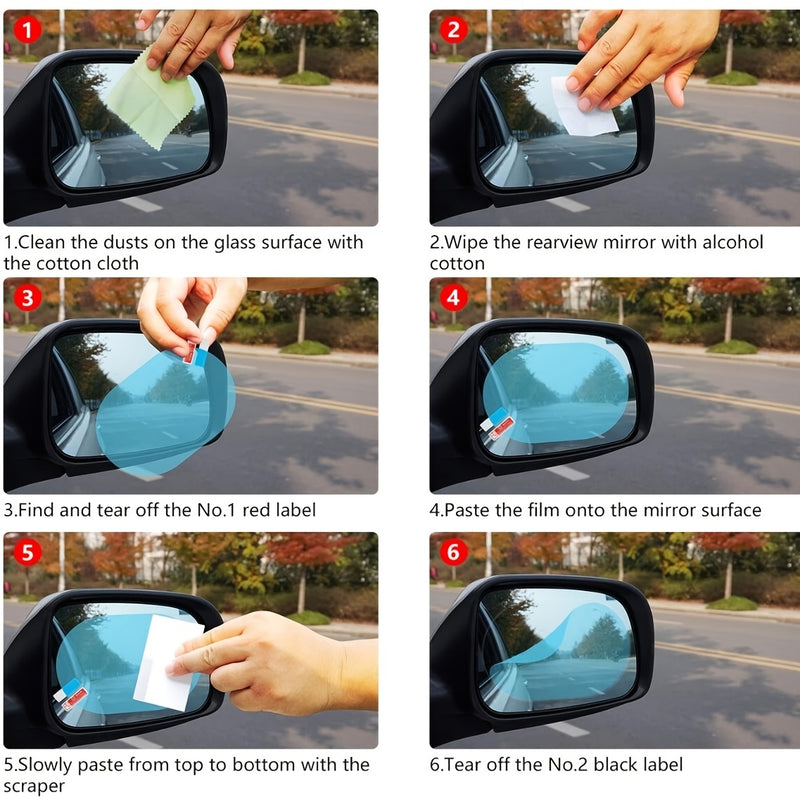 1

1.Clean the dusts on the glass surface with the cotton cloth

2

2.Wipe the rearview mirror with alcohol cotton

3

3.Find and tear off the No.1 red label

4

4.Paste the film onto the mirror surface

5

5.Slowly paste from top to bottom with the scraper

6

6.Tear off the No.2 black label