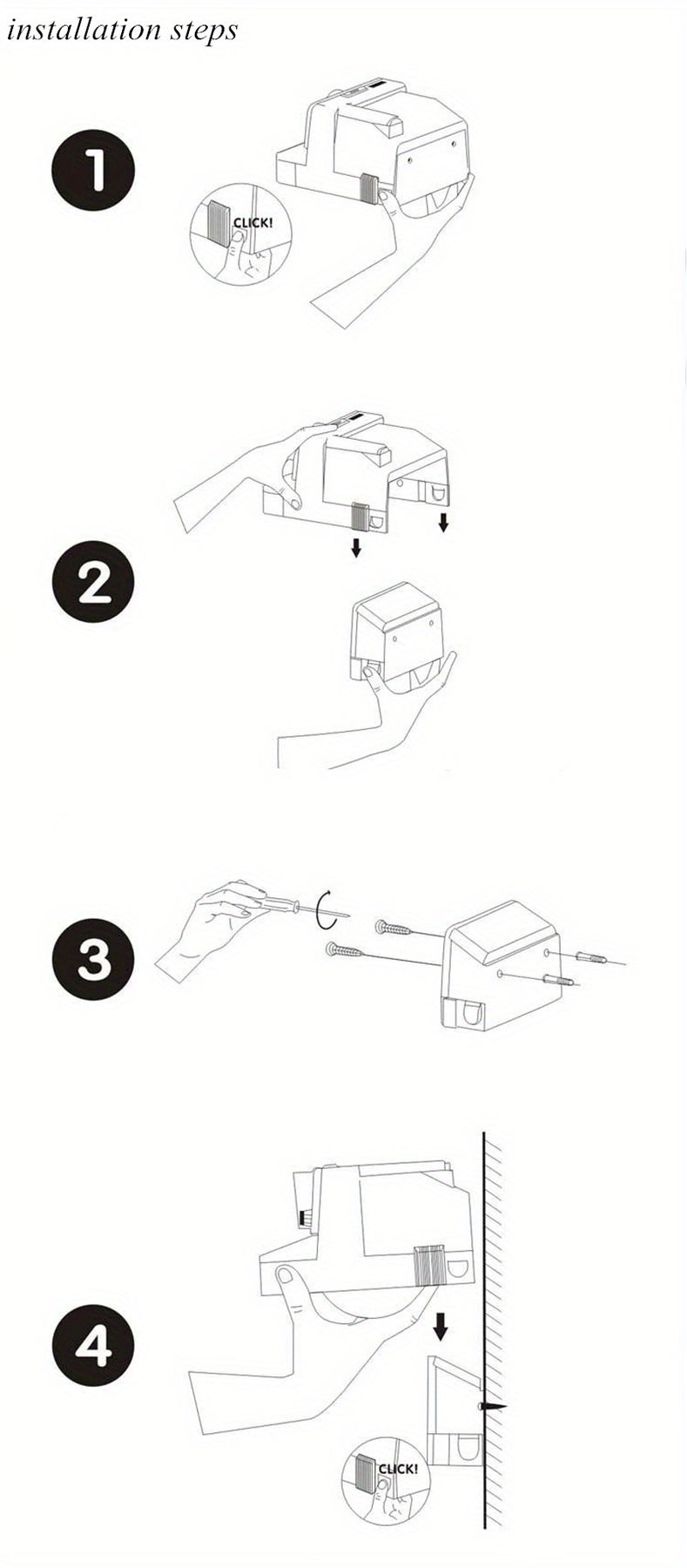 installation steps

1

CLICK!

2

3

4

CLICK!