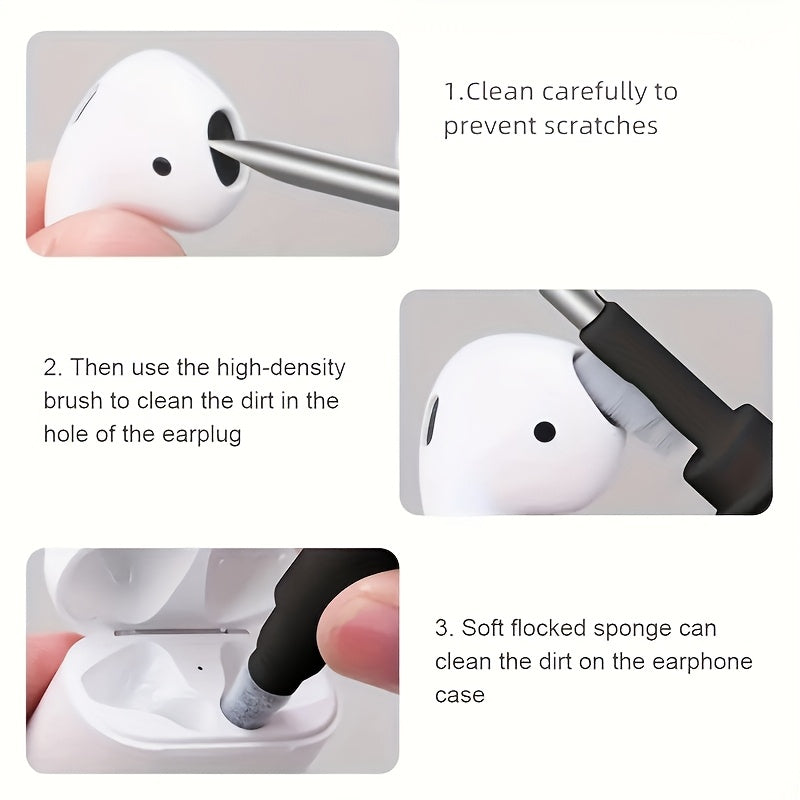 1.Clean carefully to prevent scratches

2. Then use the high-density brush to clean the dirt in the hole of the earplug

3. Soft flocked sponge can clean the dirt on the earphone case